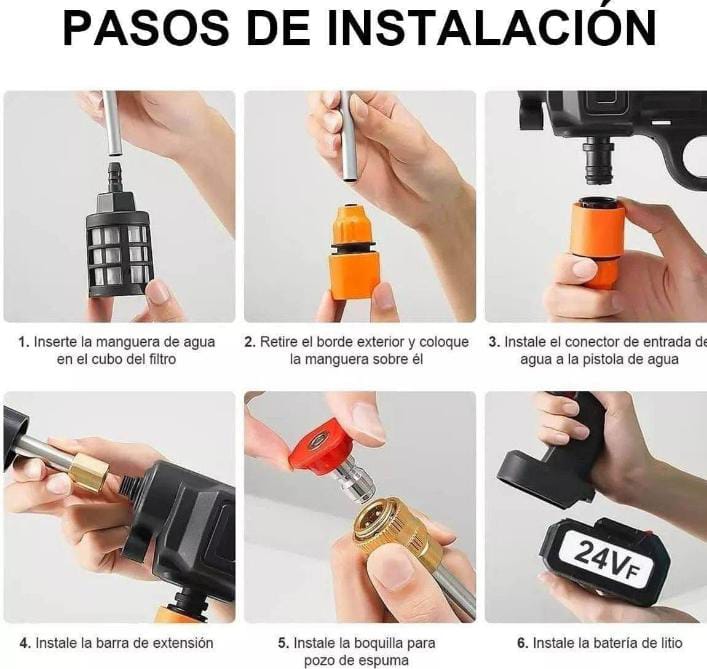 PASOS DE INSTALACIÓN

1. Inserte la manguera de agua en el cubo del filtro

2. Retire el borde exterior y coloque la manguera sobre él

3. Instale el conector de entrada de agua a la pistola de agua

4. Instale la barra de extensión

5. Instale la boquilla para pozo de espuma

24VF

6. Instale la batería de litio